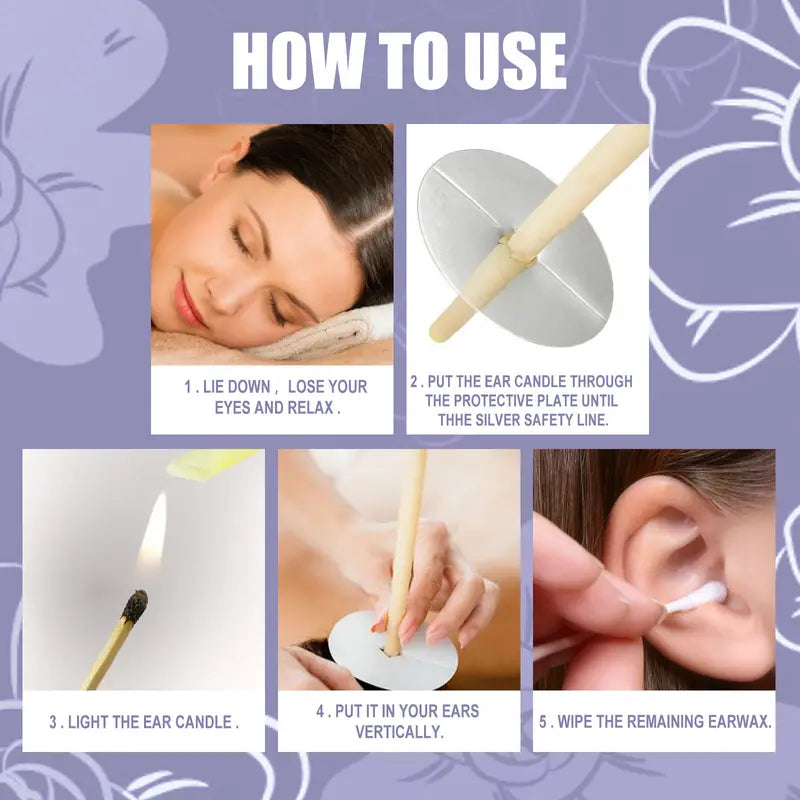 HOW TO USE

1 . LIE DOWN , LOSE YOUR EYES AND RELAX .

2 . PUT THE EAR CANDLE THROUGH THE PROTECTIVE PLATE UNTIL THHE SILVER SAFETY LINE.

3 . LIGHT THE EAR CANDLE .

4 . PUT IT IN YOUR EARS VERTICALLY.

5 . WIPE THE REMAINING EARWAX.