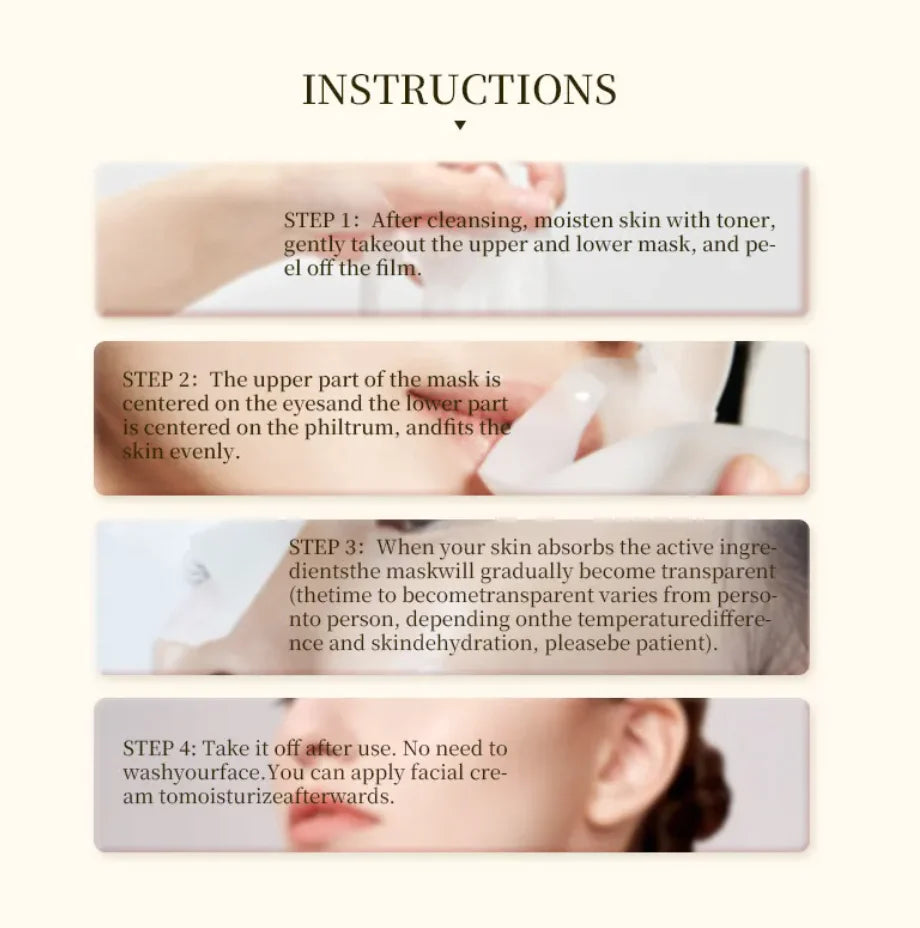 INSTRUCTIONS

STEP 1: After cleansing, moisten skin with toner, gently takeout the upper and lower mask, and peel off the film.

STEP 2: The upper part of the mask is centered on the eyesand the lower part is centered on the philtrum, andfits the skin evenly.

STEP 3: When your skin absorbs the active ingredientsthe maskwill gradually become transparent (thetime to becometransparent varies from personto person, depending onthe temperaturedifference and skindehydration, pleasebe patient).

STEP 4: Take it off after use. No need to washyourface.You can apply facial cream tomoisturizeafterwards.